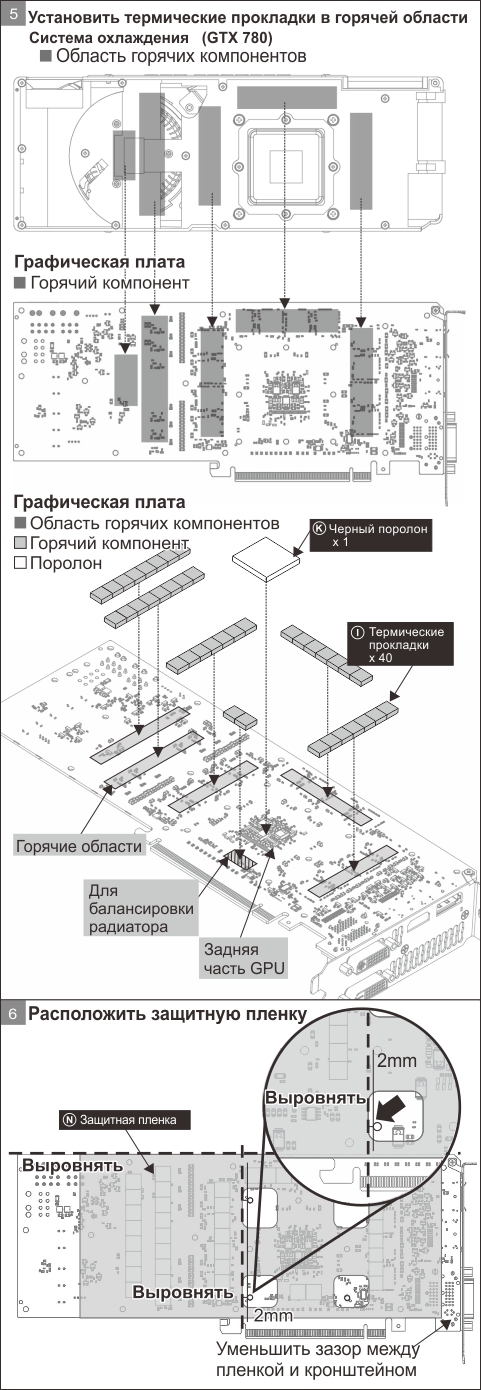 5 Установить термические прокладки в горячей области
Система охлаждения (GTX 780)
■ Область горячих компонентов

Графическая плата
■ Горячий компонент

Графическая плата
■ Область горячих компонентов
■ Горячий компонент
□ Поролон

K Черный поролон x 1

I Термические прокладки x 40

Горячие области

Для балансировки радиатора

Задняя часть GPU

6 Расположить защитную пленку

2mm

Выровнять

N Защитная пленка

Выровнять

Выровнять

2mm

Уменьшить зазор между пленкой и кронштейном