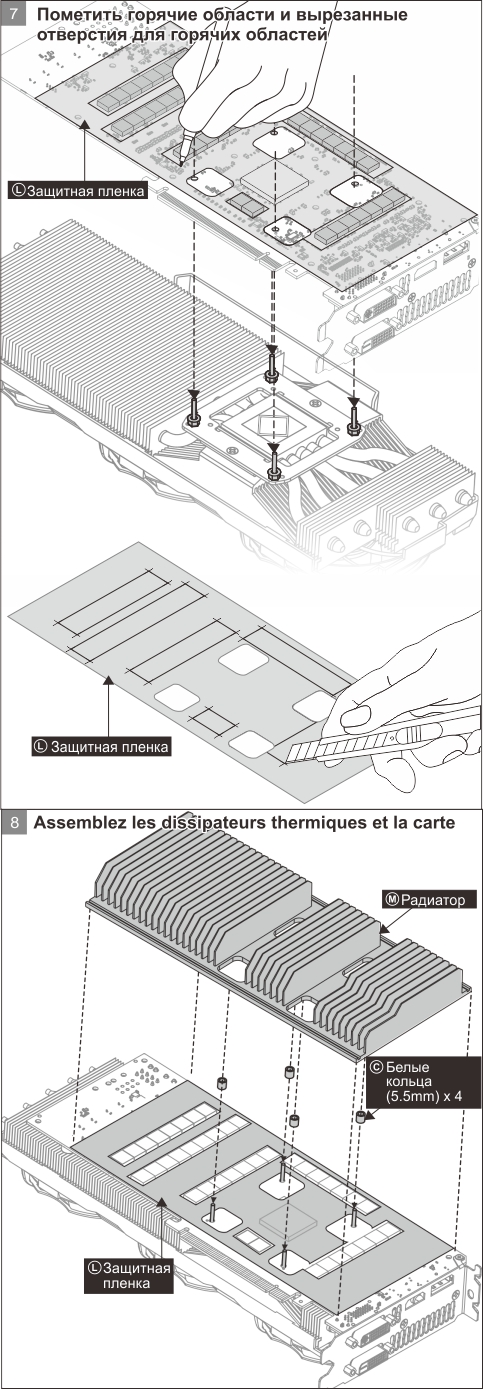 7 Пометить горячие области и вырезанные отверстия для горячих областей

Ⓛ Защитная пленка

Ⓛ Защитная пленка

8 Assemblez les dissipateurs thermiques et la carte

Ⓜ Радиатор

Ⓒ Белые кольца (5.5mm) x 4

Ⓛ Защитная пленка