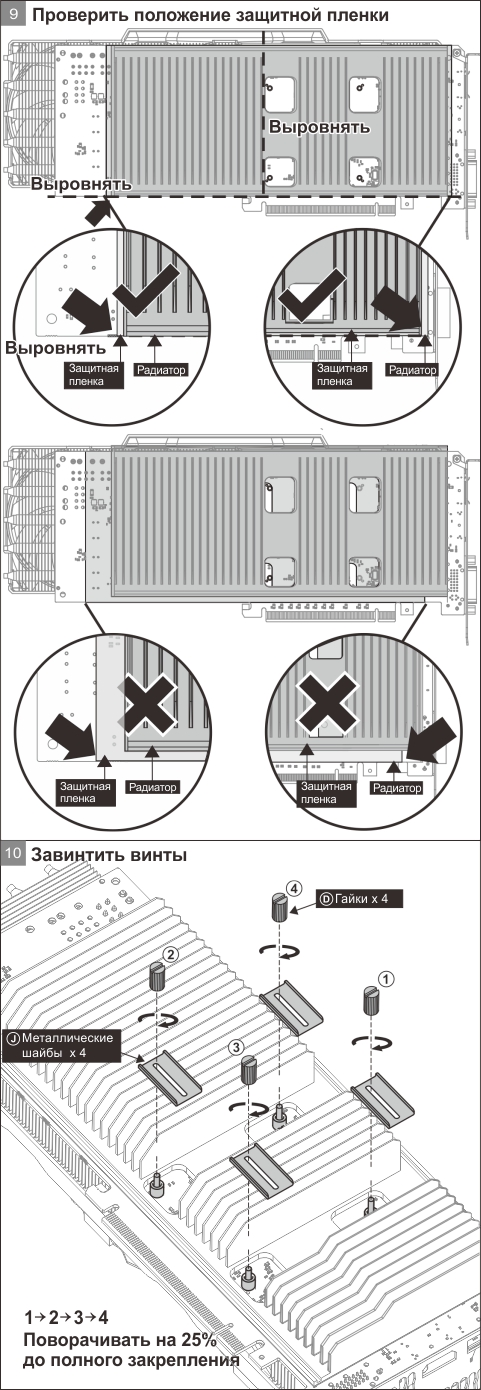 9 Проверить положение защитной пленки

Выровнять

Выровнять

Выровнять

Защитная пленка

Радиатор

Защитная пленка

Радиатор

Защитная пленка

Радиатор

Защитная пленка

Радиатор

10 Завинтить винты

4

D Гайки x 4

2

1

J Металлические шайбы x 4

3

1→2→3→4
Поворачивать на 25%
до полного закрепления