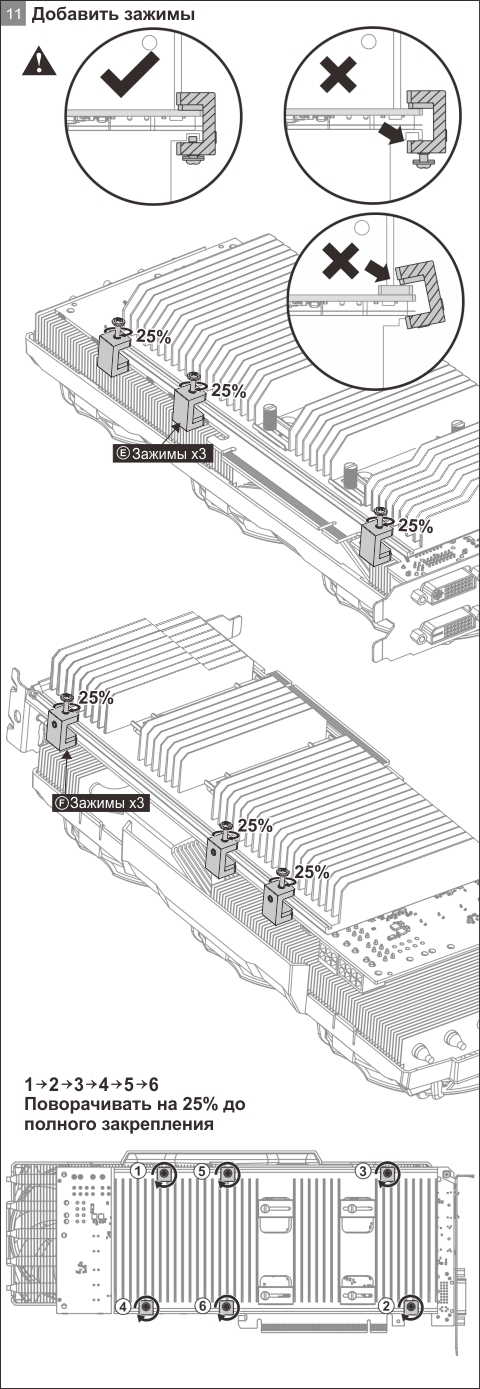 11 Добавить зажимы

25%
25%
Ⓔ Зажимы x3
25%

25%
Ⓕ Зажимы x3
25%
25%

1→2→3→4→5→6
Поворачивать на 25% до полного закрепления

1
5
3
4
6
2