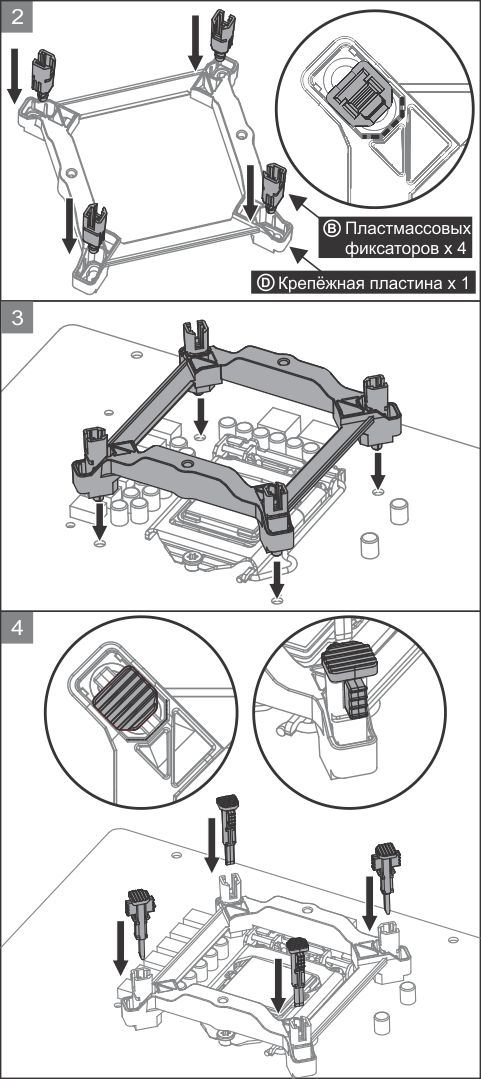 2

Ⓑ Пластмассовых фиксаторов x 4

Ⓓ Крепёжная пластина x 1

3

4