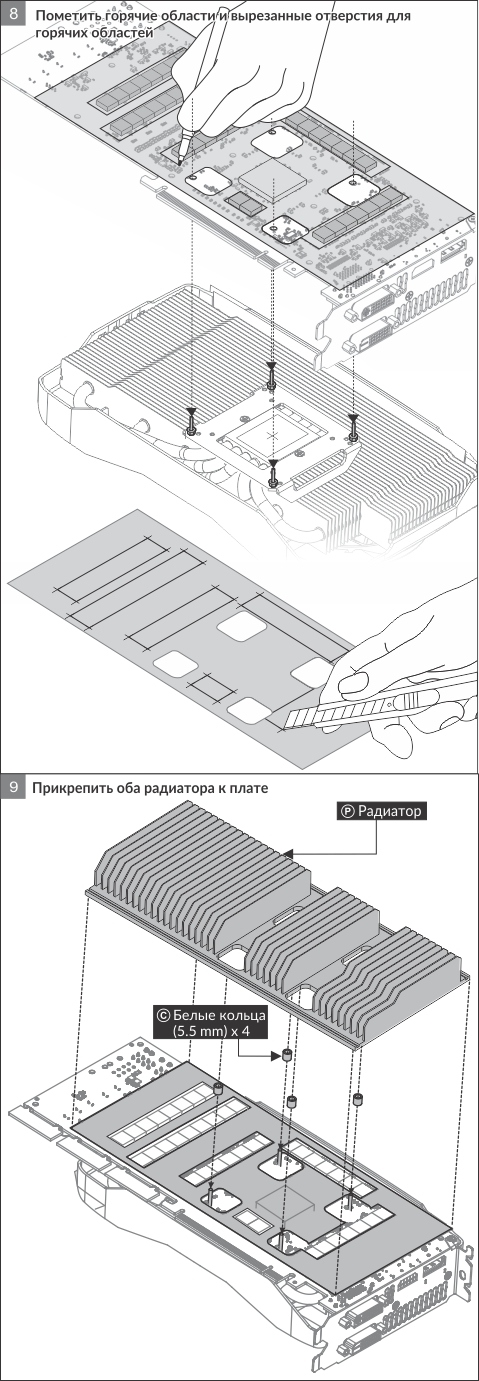 8 Пометить горячие области и вырезанные отверстия для горячих областей

9 Прикрепить оба радиатора к плате

Ⓟ Радиатор

Ⓒ Белые кольца (5.5 mm) x 4