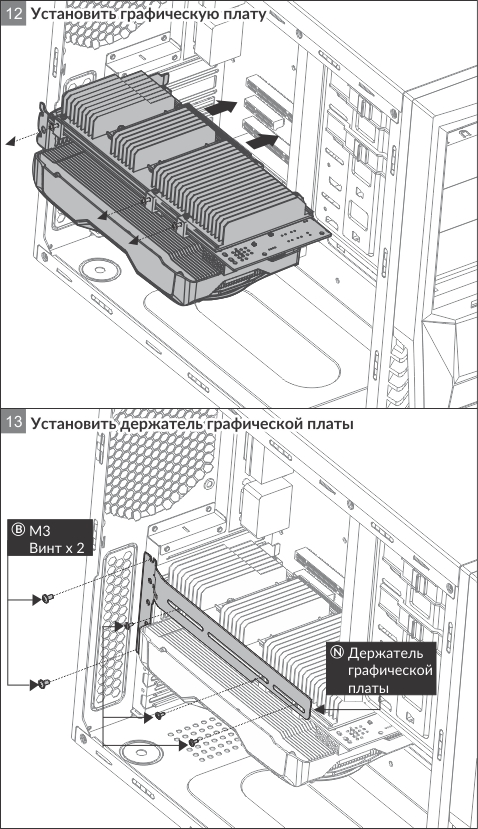 12 Установить графическую плату

13 Установить держатель графической платы

Ⓑ M3
Винт x 2

Ⓝ Держатель графической платы