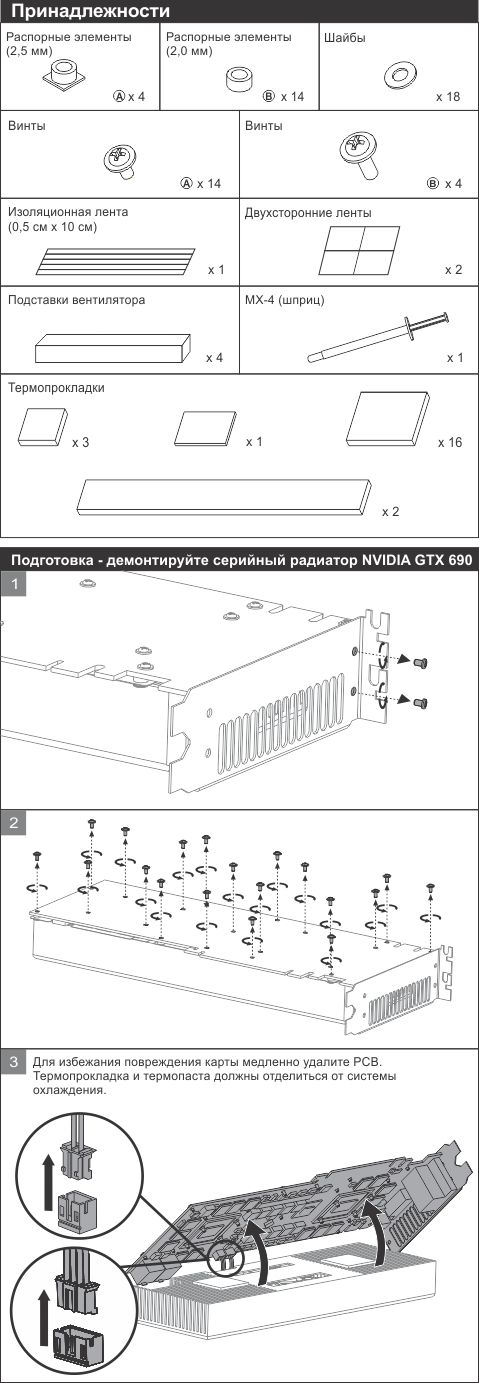 Принадлежности

Распорные элементы (2,5 мм)
Ⓐ x 4

Распорные элементы (2,0 мм)
Ⓑ x 14

Шайбы
x 18

Винты
Ⓐ x 14

Винты
Ⓑ x 4

Изоляционная лента (0,5 см x 10 см)
x 1

Двухсторонние ленты
x 2

Подставки вентилятора
x 4

MX-4 (шприц)
x 1

Термопрокладки
x 3
x 1
x 16
x 2

Подготовка - демонтируйте серийный радиатор NVIDIA GTX 690

1

2

3 Для избежания повреждения карты медленно удалите PCB. Термопрокладка и термопаста должны отделиться от системы охлаждения.