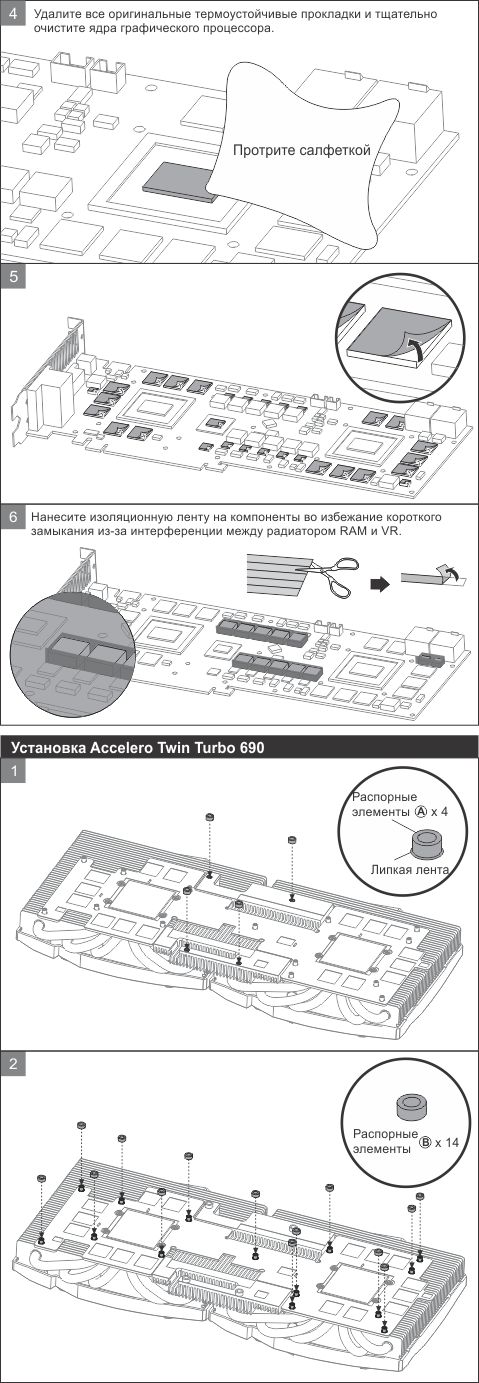 4 Удалите все оригинальные термоустойчивые прокладки и тщательно очистите ядра графического процессора.

Протрите салфеткой

5

6 Нанесите изоляционную ленту на компоненты во избежание короткого замыкания из-за интерференции между радиатором RAM и VR.

Установка Accelero Twin Turbo 690

1

Распорные элементы Ⓐ x 4

Липкая лента

2

Распорные элементы Ⓑ x 14