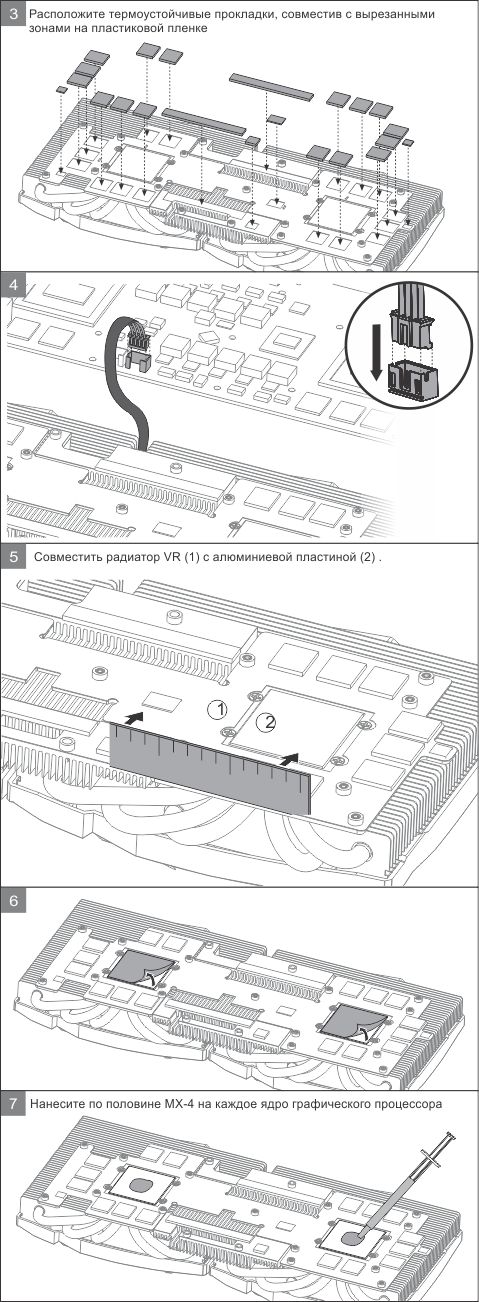 3 Расположите термоустойчивые прокладки, совместив с вырезанными зонами на пластиковой пленке

4

5 Совместить радиатор VR (1) с алюминиевой пластиной (2) .

1

2

6

7 Нанесите по половине MX-4 на каждое ядро графического процессора