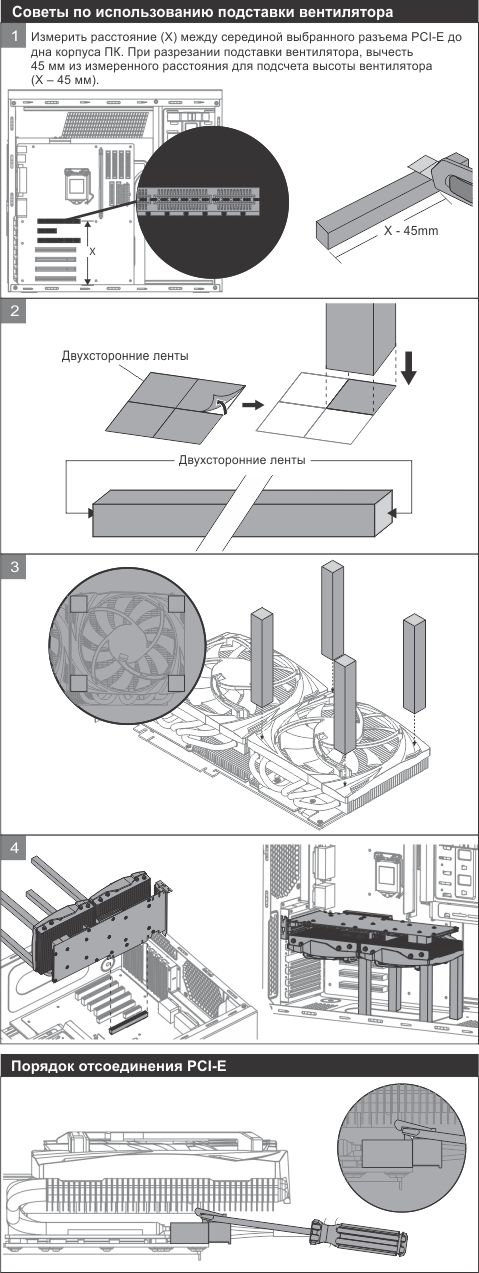 Советы по использованию подставки вентилятора

1 Измерить расстояние (X) между серединой выбранного разъема PCI-E до дна корпуса ПК. При разрезании подставки вентилятора, вычесть 45 мм из измеренного расстояния для подсчета высоты вентилятора (X – 45 мм).

X

X - 45mm

2

Двухсторонние ленты

Двухсторонние ленты

3

4

Порядок отсоединения PCI-E