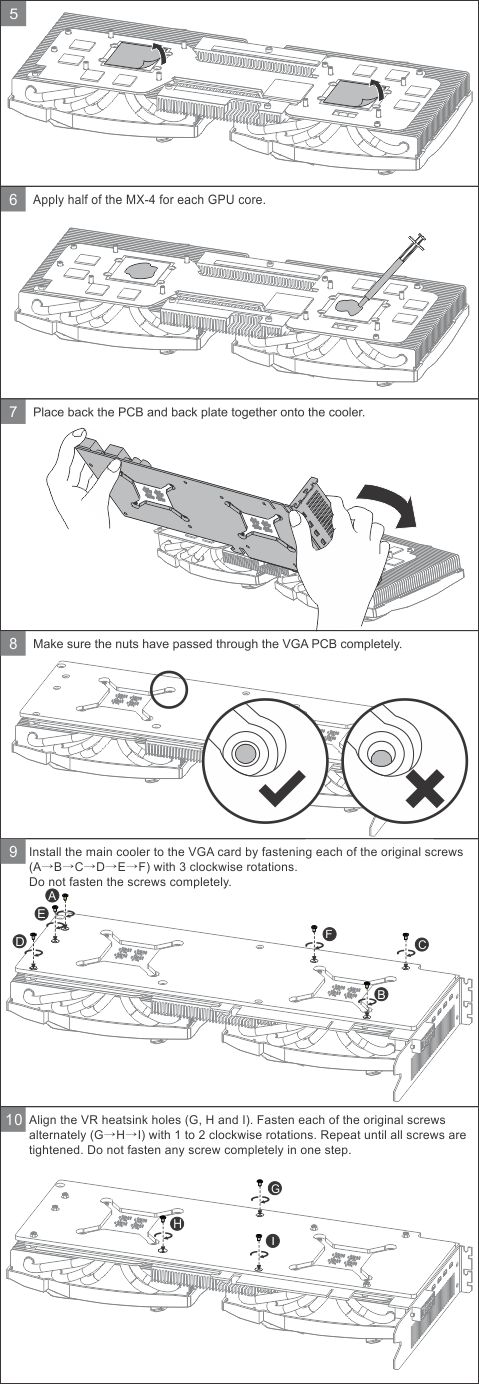 5

6 Apply half of the MX-4 for each GPU core.

7 Place back the PCB and back plate together onto the cooler.

8 Make sure the nuts have passed through the VGA PCB completely.

9 Install the main cooler to the VGA card by fastening each of the original screws (A→B→C→D→E→F) with 3 clockwise rotations.
Do not fasten the screws completely.

A
E
D
F
C
B

10 Align the VR heatsink holes (G, H and I). Fasten each of the original screws alternately (G→H→I) with 1 to 2 clockwise rotations. Repeat until all screws are tightened. Do not fasten any screw completely in one step.

G
H
I