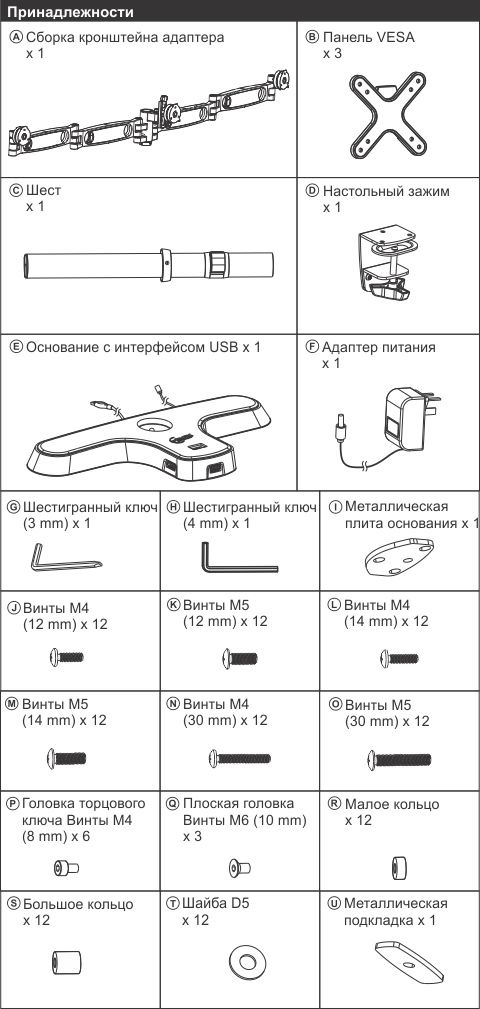 Принадлежности

Ⓐ Сборка кронштейна адаптера
x 1

Ⓑ Панель VESA
x 3

Ⓒ Шест
x 1

Ⓓ Настольный зажим
x 1

Ⓔ Основание с интерфейсом USB x 1

Ⓕ Адаптер питания
x 1

Ⓖ Шестигранный ключ
(3 mm) x 1

Ⓗ Шестигранный ключ
(4 mm) x 1

Ⓘ Металлическая плита основания x 1

Ⓙ Винты M4
(12 mm) x 12

Ⓚ Винты M5
(12 mm) x 12

Ⓛ Винты M4
(14 mm) x 12

Ⓜ Винты M5
(14 mm) x 12

Ⓝ Винты M4
(30 mm) x 12

Ⓞ Винты M5
(30 mm) x 12

Ⓟ Головка торцового ключа Винты M4
(8 mm) x 6

Ⓠ Плоская головка Винты M6 (10 mm)
x 3

Ⓡ Малое кольцо
x 12

Ⓢ Большое кольцо
x 12

Ⓣ Шайба D5
x 12

Ⓤ Металлическая подкладка x 1