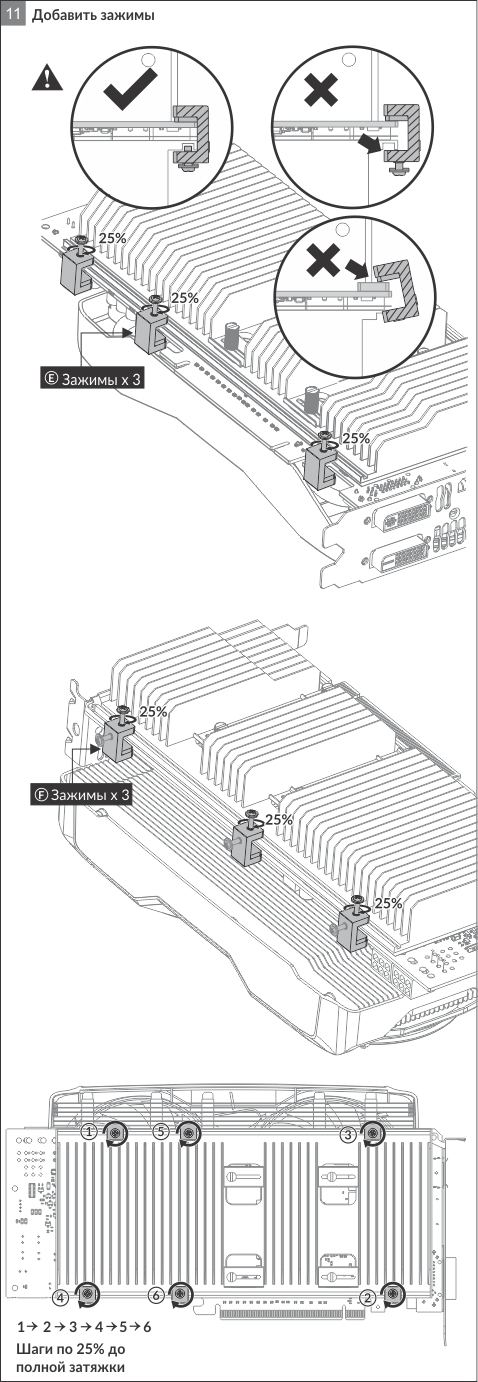 11 Добавить зажимы

25%

25%

Ⓔ Зажимы x 3

25%

25%

Ⓕ Зажимы x 3

25%

25%

1 5 3

4 6 2

1 → 2 → 3 → 4 → 5 → 6

Шаги по 25% до полной затяжки