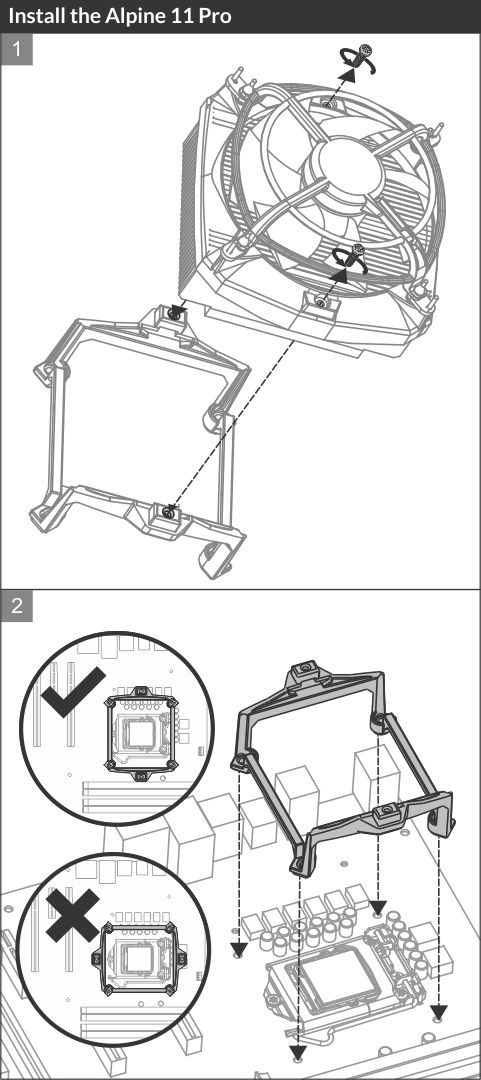 Install the Alpine 11 Pro

1

2