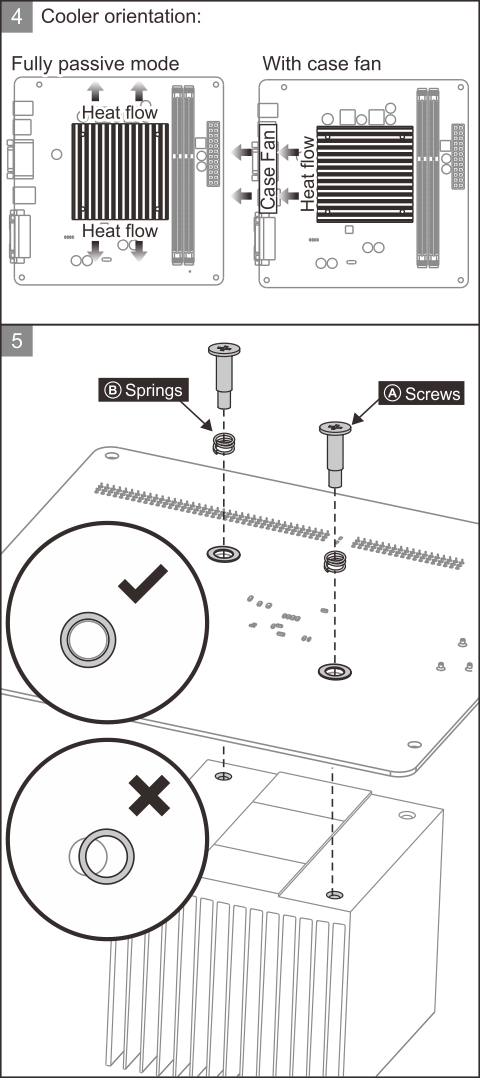 4 Cooler orientation:

Fully passive mode

Heat flow

Heat flow

With case fan

Case Fan

Heat flow

5

Ⓑ Springs

Ⓐ Screws