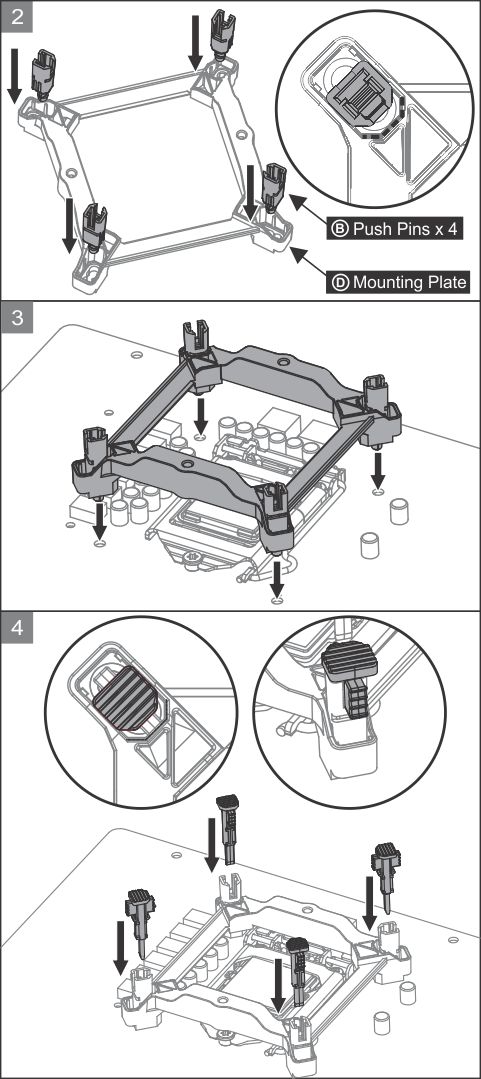 2

Ⓑ Push Pins x 4

Ⓓ Mounting Plate

3

4