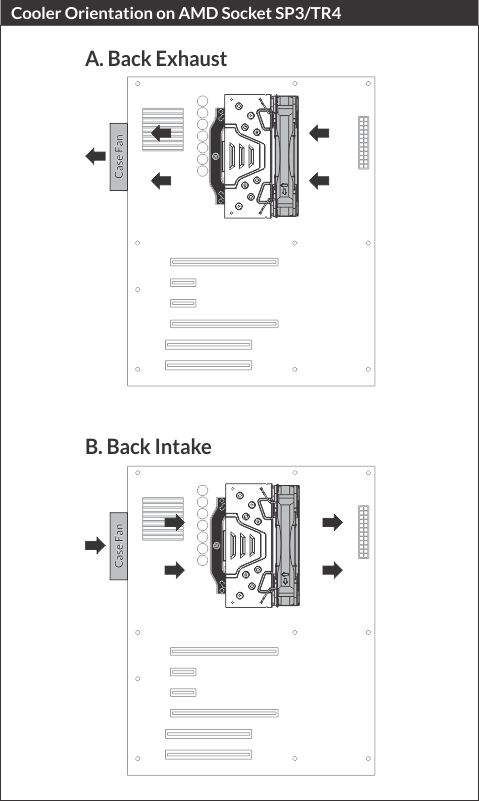 Cooler Orientation on AMD Socket SP3/TR4

A. Back Exhaust

Case Fan

B. Back Intake

Case Fan