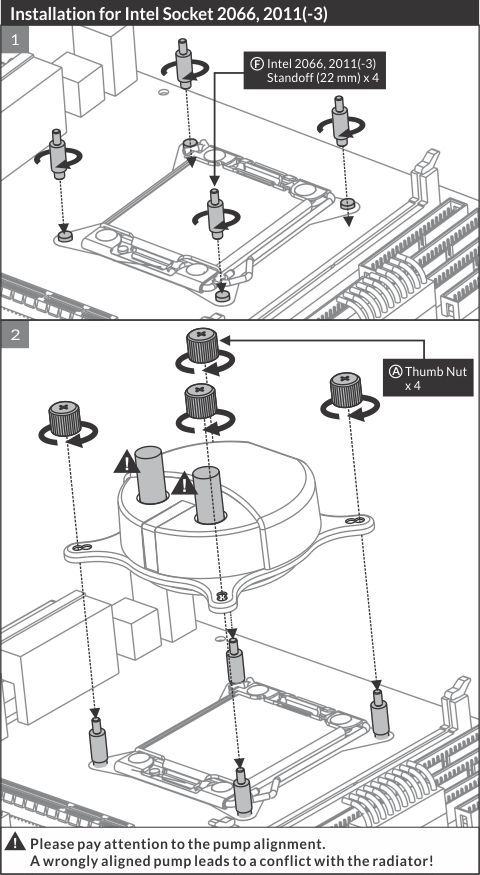 Installation for Intel Socket 2066, 2011(-3)

1

Ⓕ Intel 2066, 2011(-3) Standoff (22 mm) x 4

2

Ⓐ Thumb Nut x 4

Please pay attention to the pump alignment. A wrongly aligned pump leads to a conflict with the radiator!