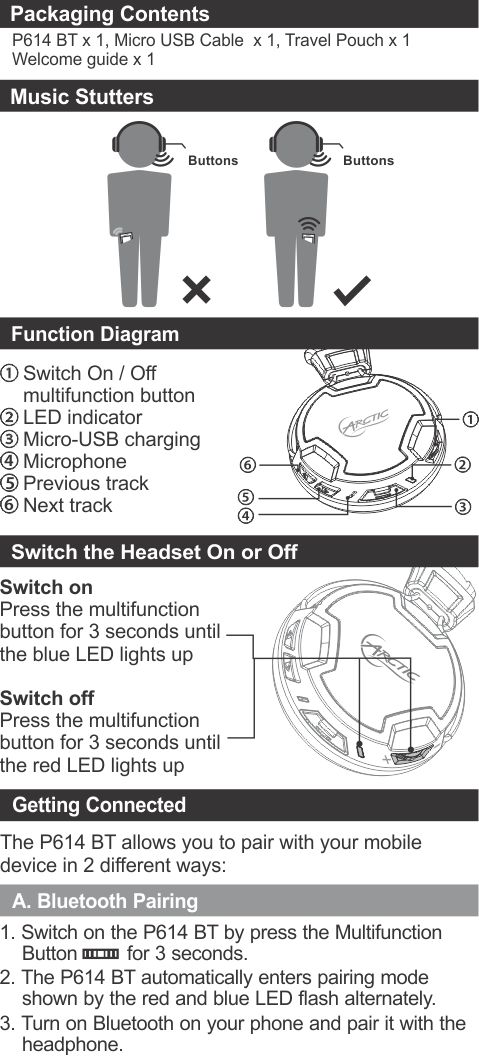 Packaging Contents

P614 BT x 1, Micro USB Cable x 1, Travel Pouch x 1
Welcome guide x 1

Music Stutters

Buttons

Buttons

Function Diagram

① Switch On / Off multifunction button
② LED indicator
③ Micro-USB charging
④ Microphone
⑤ Previous track
⑥ Next track

ARCTIC

①
②
③
④
⑤
⑥

Switch the Headset On or Off

Switch on
Press the multifunction button for 3 seconds until the blue LED lights up

Switch off
Press the multifunction button for 3 seconds until the red LED lights up

ARCTIC

Getting Connected

The P614 BT allows you to pair with your mobile device in 2 different ways:

A. Bluetooth Pairing

1. Switch on the P614 BT by press the Multifunction Button for 3 seconds.
2. The P614 BT automatically enters pairing mode shown by the red and blue LED flash alternately.
3. Turn on Bluetooth on your phone and pair it with the headphone.