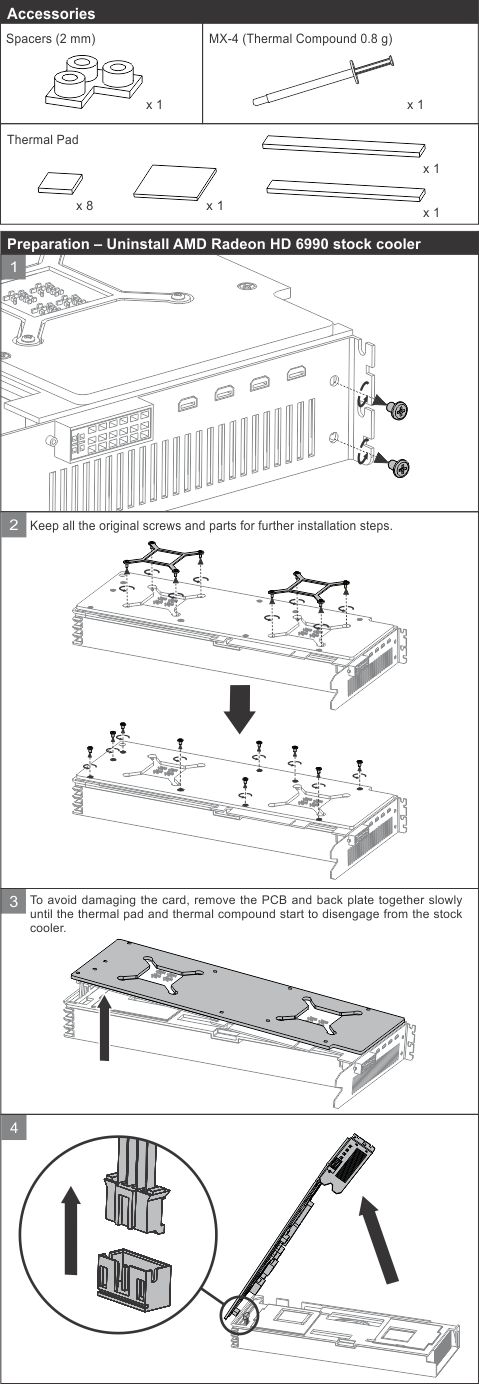 Accessories

Spacers (2 mm)

x 1

MX-4 (Thermal Compound 0.8 g)

x 1

Thermal Pad

x 8

x 1

x 1

x 1

Preparation – Uninstall AMD Radeon HD 6990 stock cooler

1

2 Keep all the original screws and parts for further installation steps.

3 To avoid damaging the card, remove the PCB and back plate together slowly until the thermal pad and thermal compound start to disengage from the stock cooler.

4