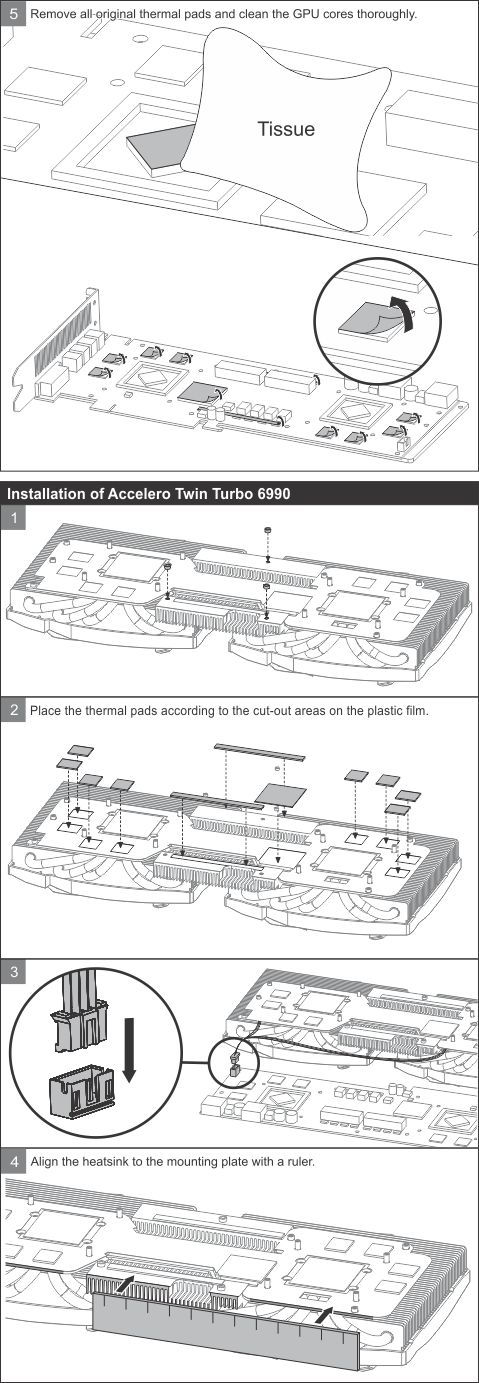 5 Remove all original thermal pads and clean the GPU cores thoroughly.

Tissue

Installation of Accelero Twin Turbo 6990

1

2 Place the thermal pads according to the cut-out areas on the plastic film.

3

4 Align the heatsink to the mounting plate with a ruler.