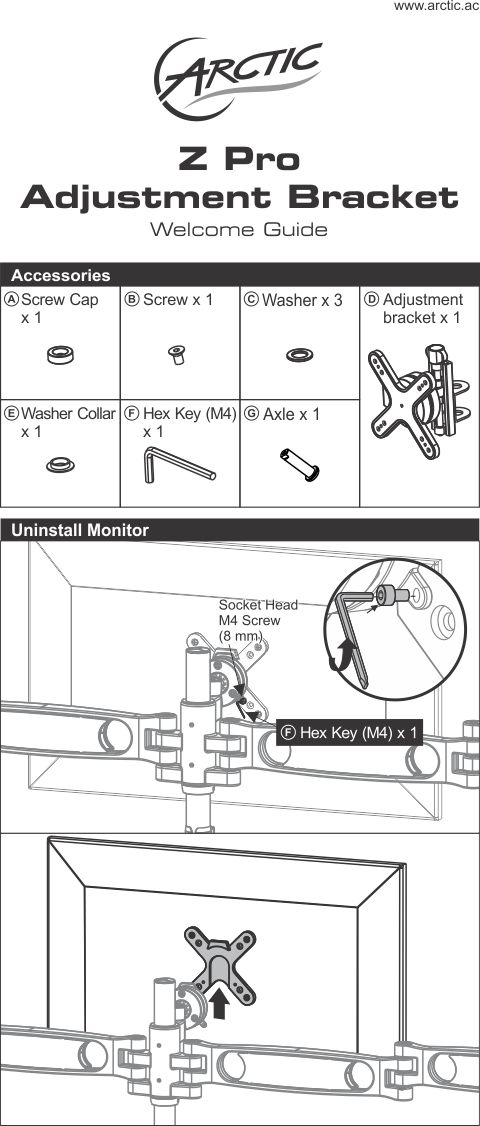 www.arctic.ac

ARCTIC

Z Pro
Adjustment Bracket
Welcome Guide

Accessories

| Ⓐ Screw Cap x 1 | Ⓑ Screw x 1 | Ⓒ Washer x 3 | Ⓓ Adjustment bracket x 1 |
|---|---|---|---|
| Ⓔ Washer Collar x 1 | Ⓕ Hex Key (M4) x 1 | Ⓖ Axle x 1 | |

Uninstall Monitor

Socket Head M4 Screw (8 mm)

Ⓕ Hex Key (M4) x 1