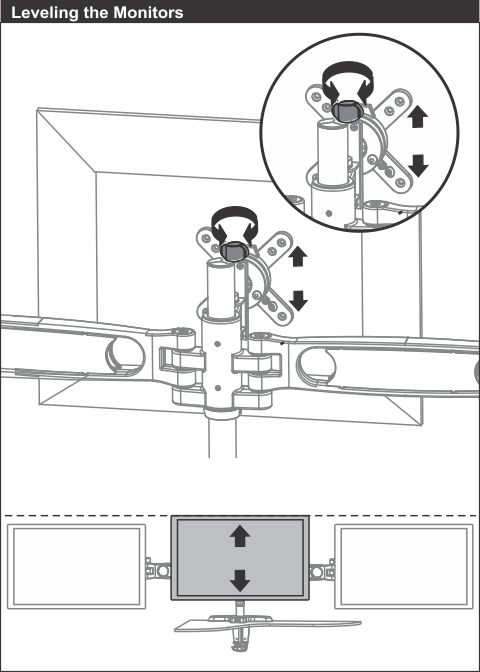 Leveling the Monitors