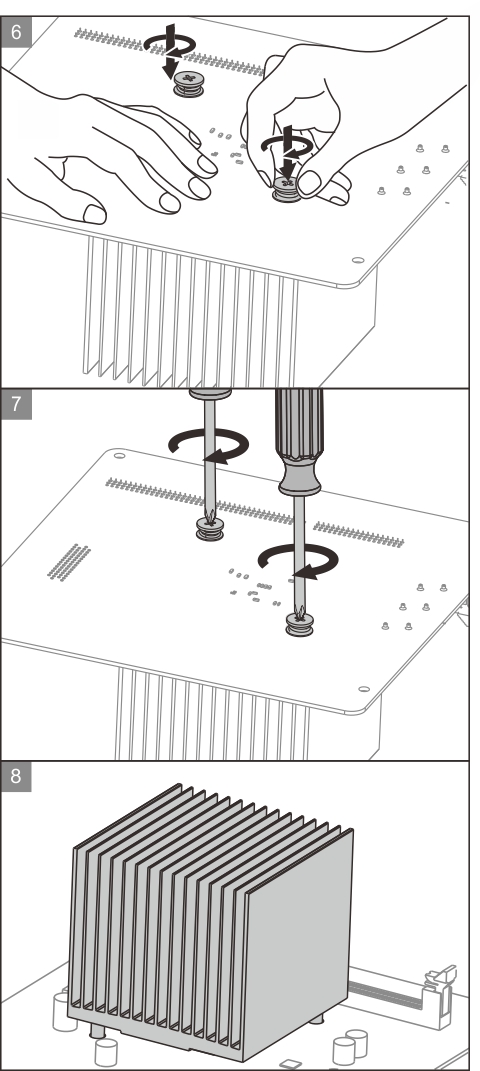 6

7

8