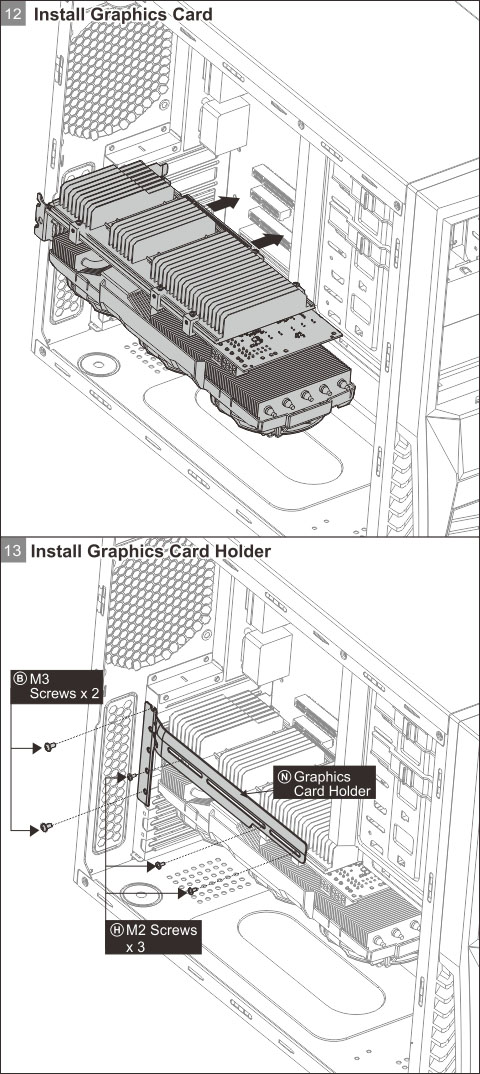 12 Install Graphics Card

13 Install Graphics Card Holder

Ⓑ M3 Screws x 2

Ⓝ Graphics Card Holder

Ⓗ M2 Screws x 3