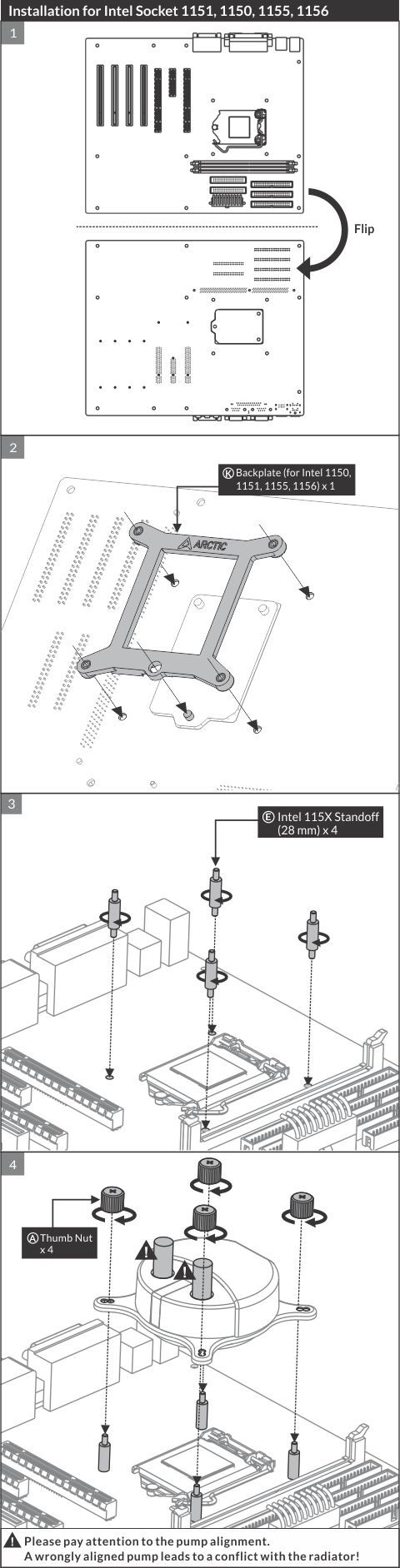 Installation for Intel Socket 1151, 1150, 1155, 1156

1

Flip

2

Ⓚ Backplate (for Intel 1150, 1151, 1155, 1156) x 1

ARCTIC

3

Ⓔ Intel 115X Standoff (28 mm) x 4

4

Ⓐ Thumb Nut x 4

Please pay attention to the pump alignment.
A wrongly aligned pump leads to a conflict with the radiator!