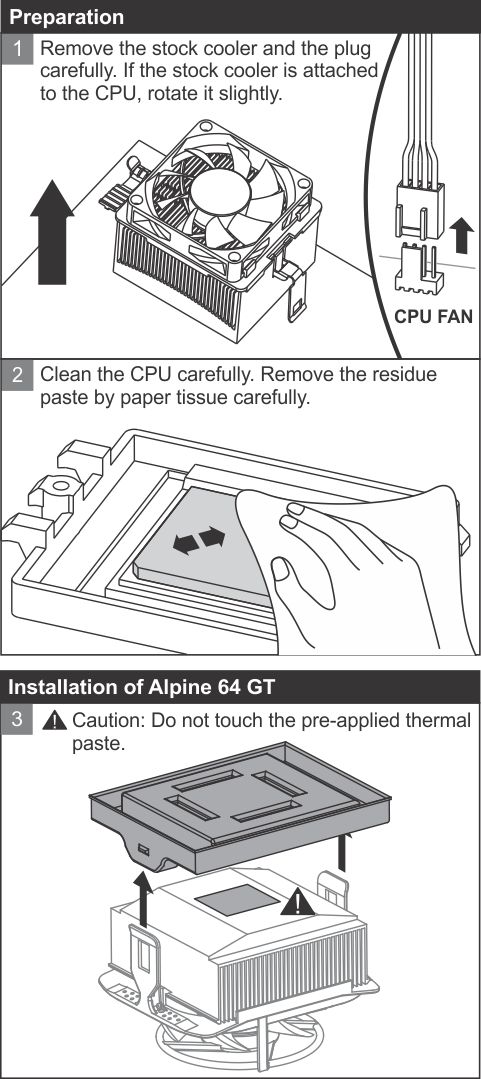 Preparation

1 Remove the stock cooler and the plug carefully. If the stock cooler is attached to the CPU, rotate it slightly.

CPU FAN

2 Clean the CPU carefully. Remove the residue paste by paper tissue carefully.

Installation of Alpine 64 GT

3 Caution: Do not touch the pre-applied thermal paste.