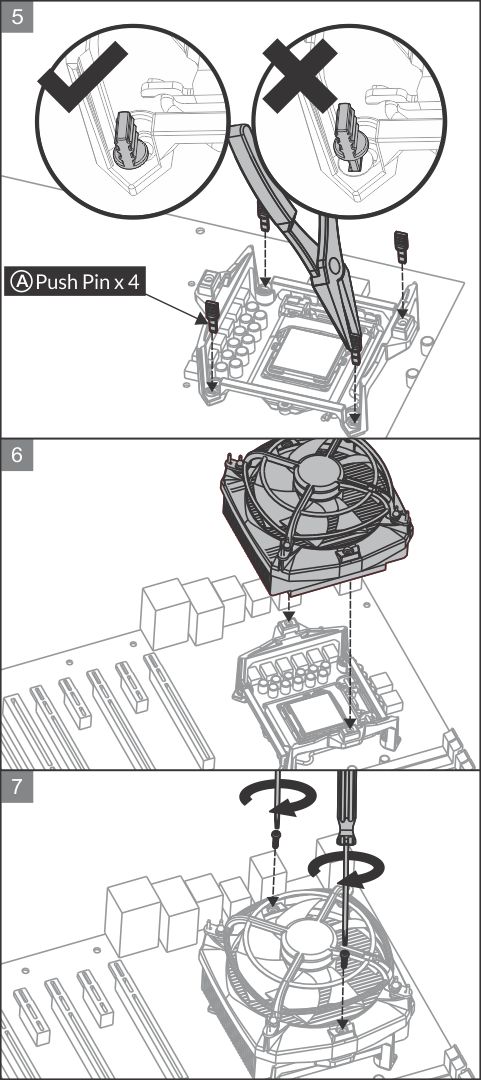 5

Ⓐ Push Pin x 4

6

7