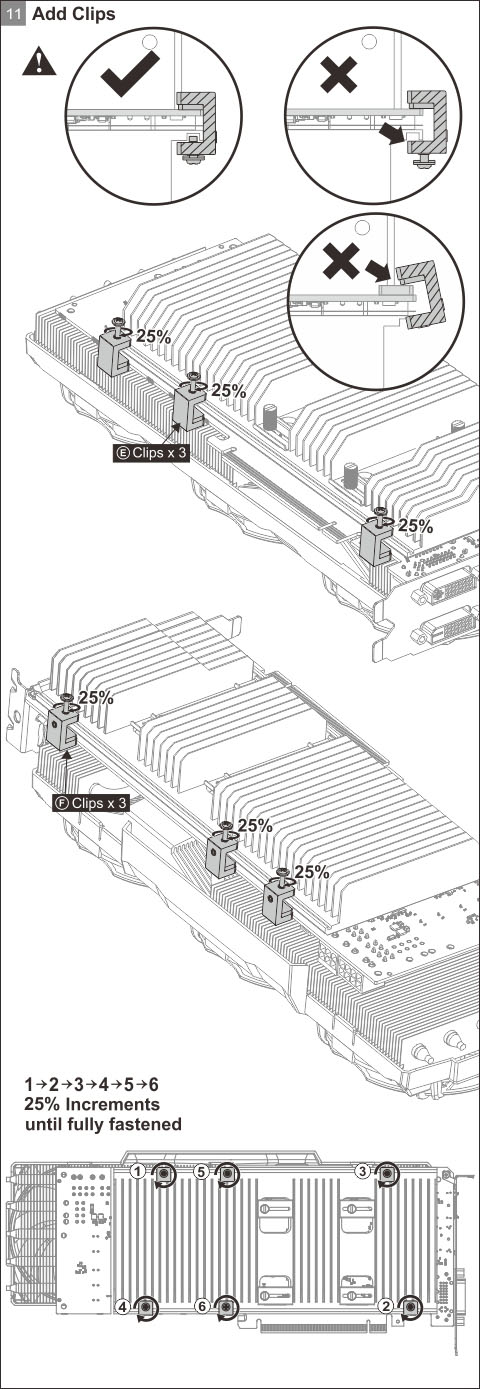 11 Add Clips

25%

25%

Ⓔ Clips x 3

25%

25%

Ⓕ Clips x 3

25%

25%

1→2→3→4→5→6
25% Increments
until fully fastened

1 5 3

4 6 2