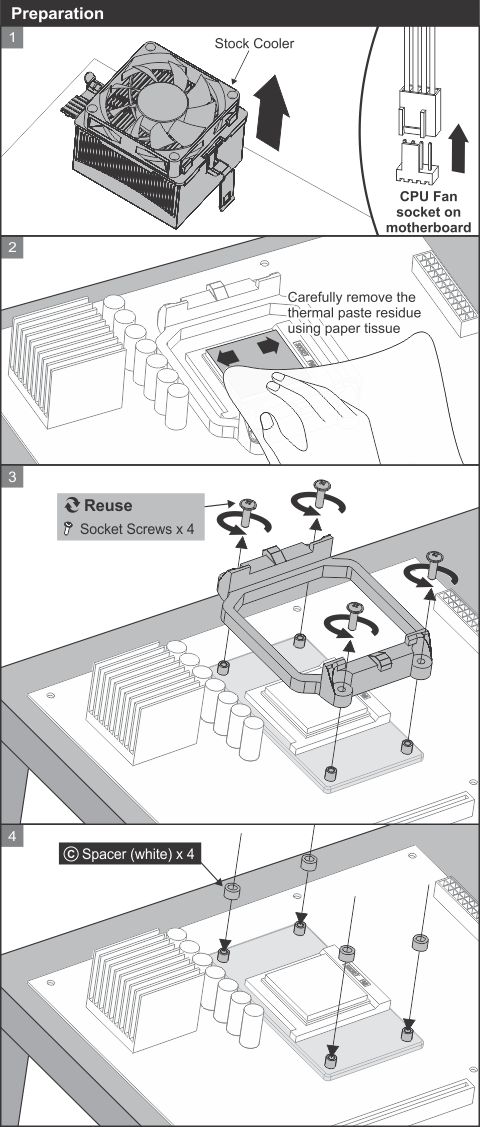 Preparation

1

Stock Cooler

CPU Fan socket on motherboard

2

Carefully remove the thermal paste residue using paper tissue

3

Reuse

Socket Screws x 4

4

C Spacer (white) x 4