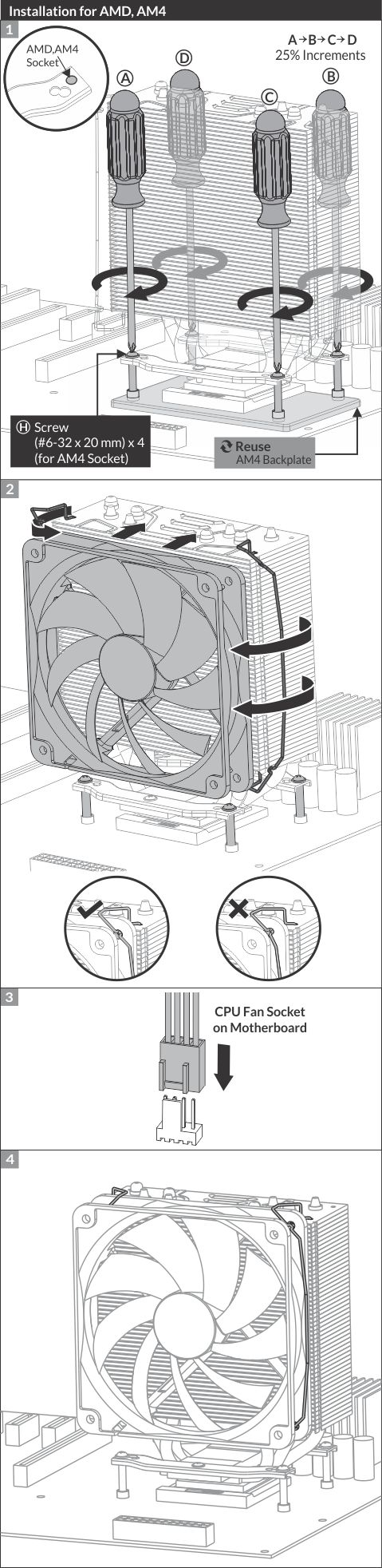 Installation for AMD, AM4

1

AMD,AM4 Socket

A→B→C→D
25% Increments

Ⓐ Ⓓ Ⓒ Ⓑ

Ⓗ Screw (#6-32 x 20 mm) x 4 (for AM4 Socket)

Reuse AM4 Backplate

2

3

CPU Fan Socket on Motherboard

4