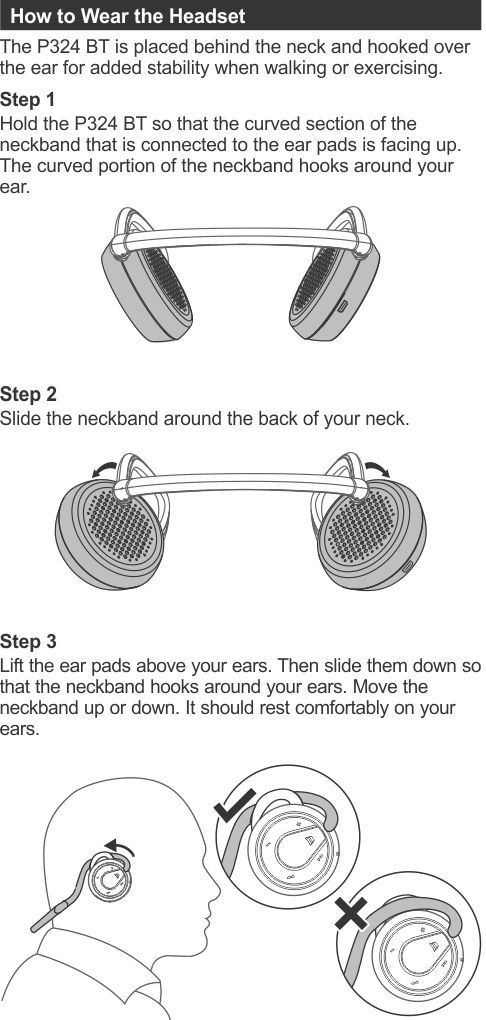 How to Wear the Headset

The P324 BT is placed behind the neck and hooked over the ear for added stability when walking or exercising.

Step 1
Hold the P324 BT so that the curved section of the neckband that is connected to the ear pads is facing up. The curved portion of the neckband hooks around your ear.

Step 2
Slide the neckband around the back of your neck.

Step 3
Lift the ear pads above your ears. Then slide them down so that the neckband hooks around your ears. Move the neckband up or down. It should rest comfortably on your ears.