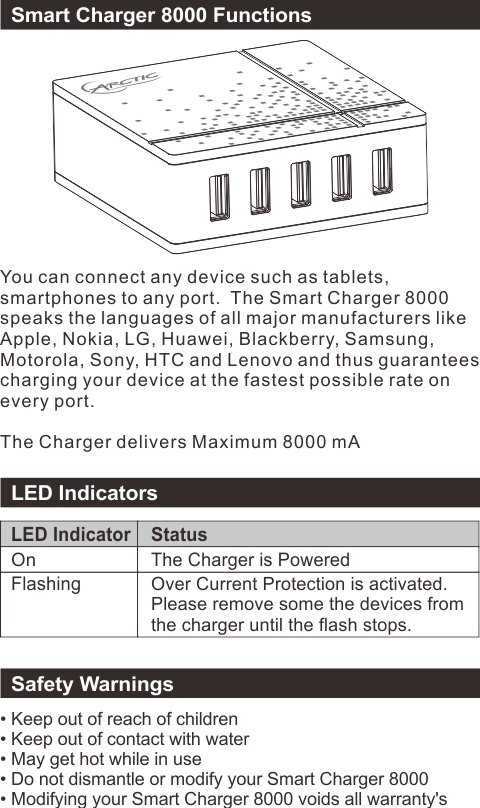 Smart Charger 8000 Functions

ARCTIC

You can connect any device such as tablets, smartphones to any port. The Smart Charger 8000 speaks the languages of all major manufacturers like Apple, Nokia, LG, Huawei, Blackberry, Samsung, Motorola, Sony, HTC and Lenovo and thus guarantees charging your device at the fastest possible rate on every port.

The Charger delivers Maximum 8000 mA

LED Indicators

| LED Indicator | Status |
|---|---|
| On | The Charger is Powered |
| Flashing | Over Current Protection is activated. Please remove some the devices from the charger until the flash stops. |

Safety Warnings

• Keep out of reach of children
• Keep out of contact with water
• May get hot while in use
• Do not dismantle or modify your Smart Charger 8000
• Modifying your Smart Charger 8000 voids all warranty's