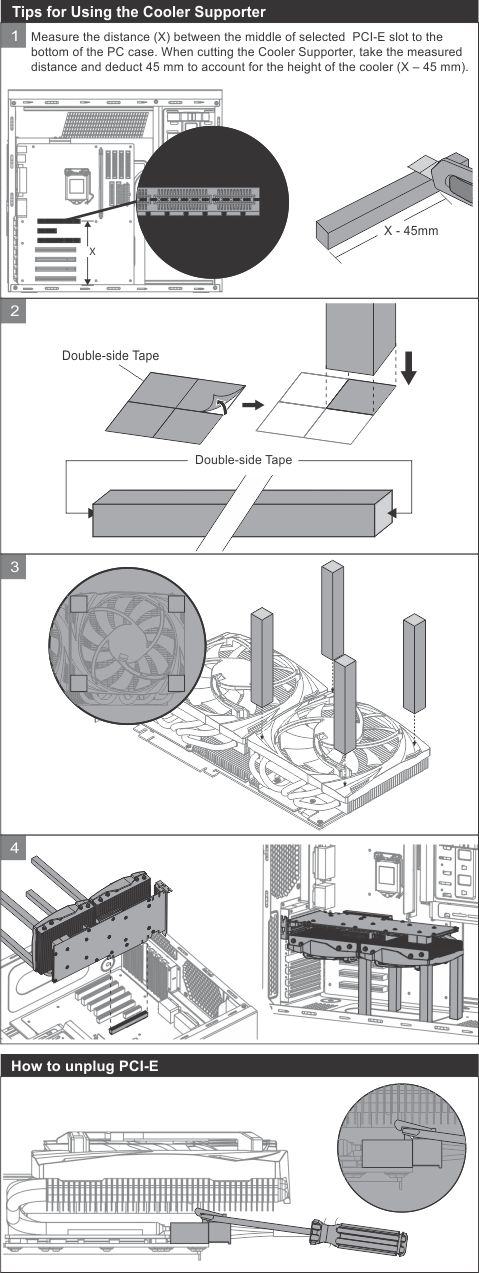 Tips for Using the Cooler Supporter

1 Measure the distance (X) between the middle of selected PCI-E slot to the bottom of the PC case. When cutting the Cooler Supporter, take the measured distance and deduct 45 mm to account for the height of the cooler (X – 45 mm).

X

X - 45mm

2

Double-side Tape

Double-side Tape

3

4

How to unplug PCI-E