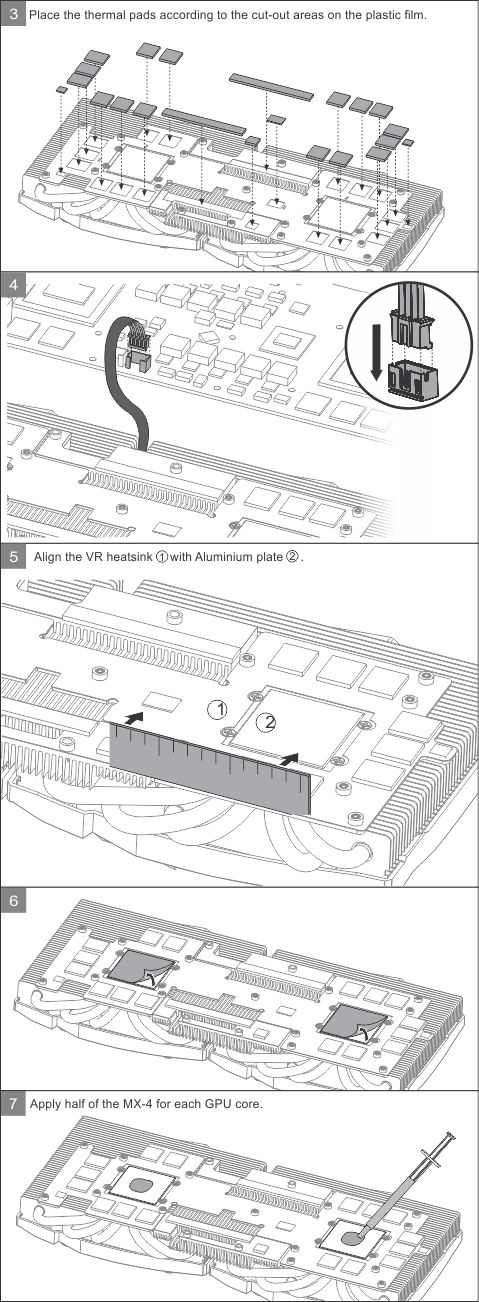 3 Place the thermal pads according to the cut-out areas on the plastic film.

4

5 Align the VR heatsink ① with Aluminium plate ②.

①

②

6

7 Apply half of the MX-4 for each GPU core.