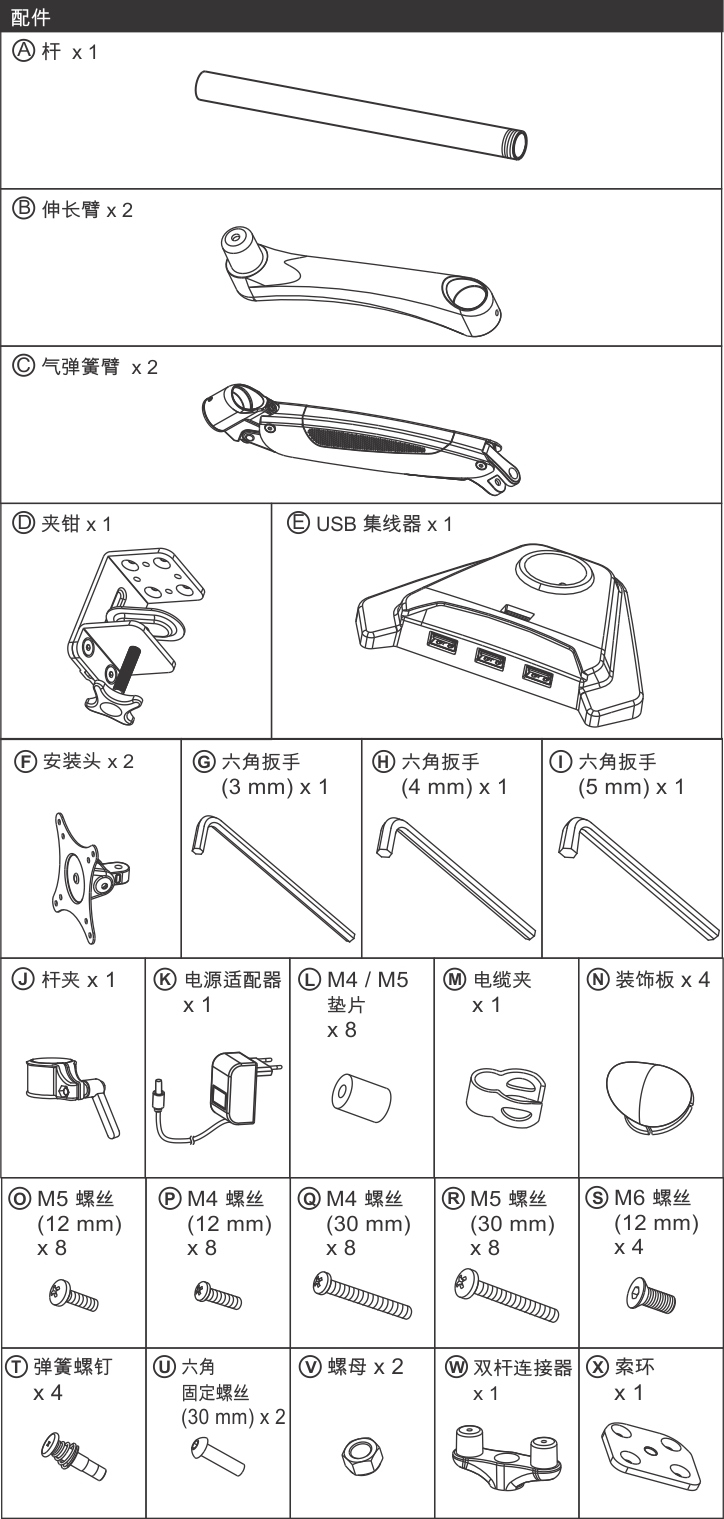 配件

Ⓐ 杆 x 1

Ⓑ 伸长臂 x 2

Ⓒ 气弹簧臂 x 2

Ⓓ 夹钳 x 1

Ⓔ USB 集线器 x 1

Ⓕ 安装头 x 2

Ⓖ 六角扳手 (3 mm) x 1

Ⓗ 六角扳手 (4 mm) x 1

Ⓘ 六角扳手 (5 mm) x 1

Ⓙ 杆夹 x 1

Ⓚ 电源适配器 x 1

Ⓛ M4 / M5 垫片 x 8

Ⓜ 电缆夹 x 1

Ⓝ 装饰板 x 4

Ⓞ M5 螺丝 (12 mm) x 8

Ⓟ M4 螺丝 (12 mm) x 8

Ⓠ M4 螺丝 (30 mm) x 8

Ⓡ M5 螺丝 (30 mm) x 8

Ⓢ M6 螺丝 (12 mm) x 4

Ⓣ 弹簧螺钉 x 4

Ⓤ 六角 固定螺丝 (30 mm) x 2

Ⓥ 螺母 x 2

Ⓦ 双杆连接器 x 1

Ⓧ 索环 x 1