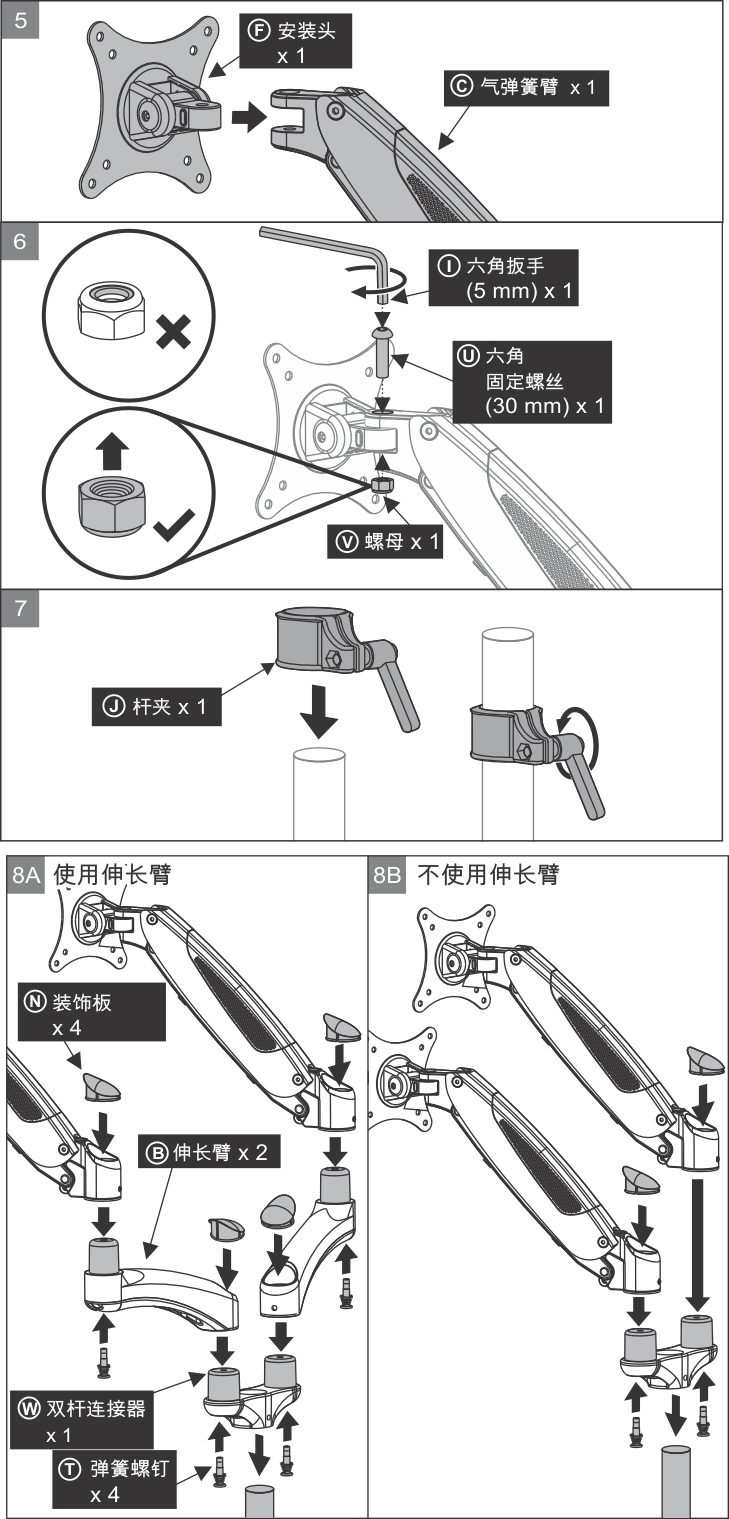 5

Ⓕ 安装头 x 1

Ⓒ 气弹簧臂 x 1

6

Ⓘ 六角扳手 (5 mm) x 1

Ⓤ 六角 固定螺丝 (30 mm) x 1

Ⓥ 螺母 x 1

7

Ⓙ 杆夹 x 1

8A 使用伸长臂

Ⓝ 装饰板 x 4

Ⓑ 伸长臂 x 2

Ⓦ 双杆连接器 x 1

Ⓣ 弹簧螺钉 x 4

8B 不使用伸长臂