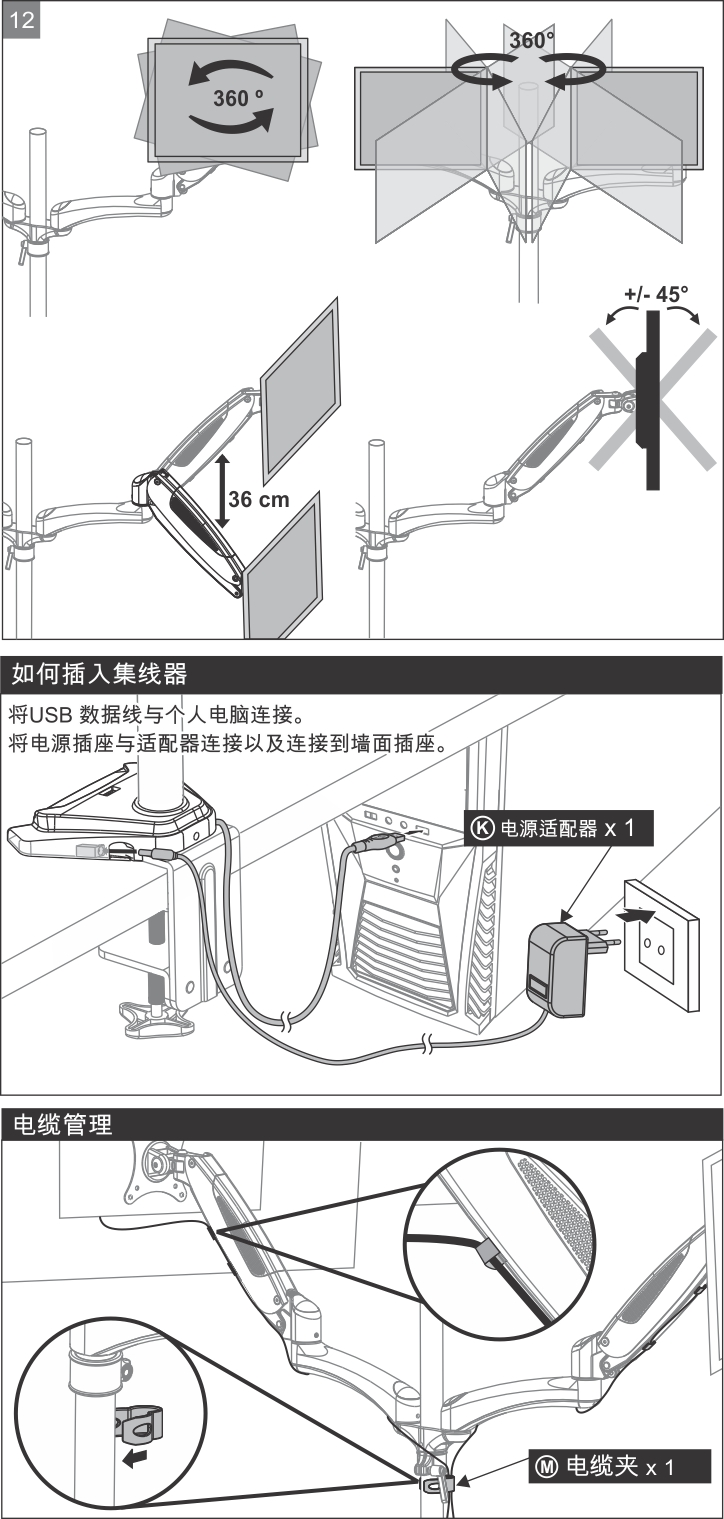 12

360 º

360°

+/- 45°

36 cm

如何插入集线器

将USB 数据线与个人电脑连接。
将电源插座与适配器连接以及连接到墙面插座。

Ⓚ 电源适配器 x 1

电缆管理

Ⓜ 电缆夹 x 1